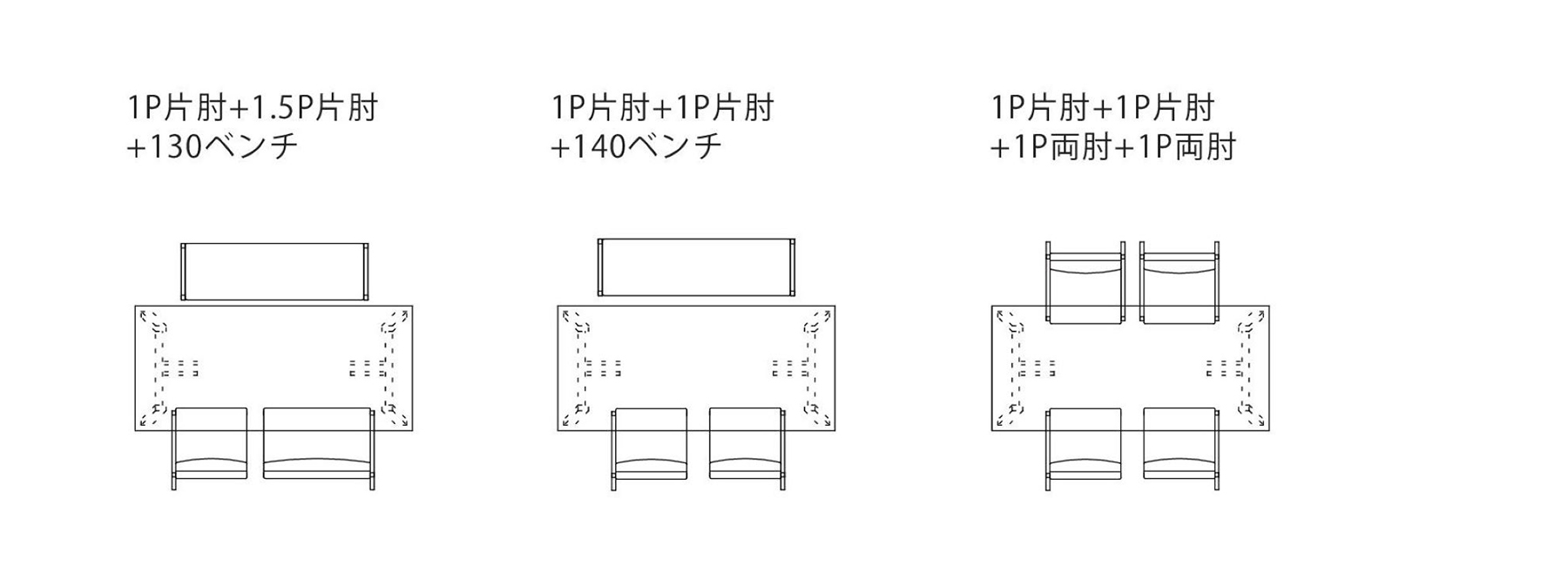 1P片肘+1.5P片肘
+130ベンチ

1P片肘+1P片肘
+140ベンチ

1P片肘+1P片肘
+1P両肘+1P両肘